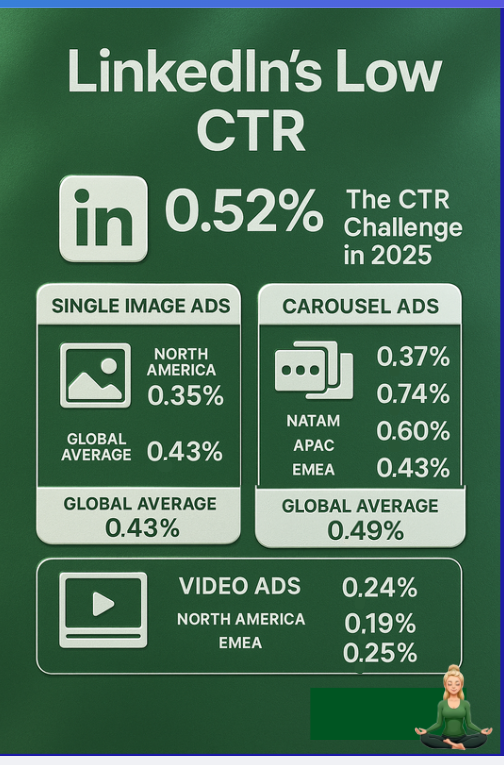 LinkedIn's Low CTR

in 0.52% The CTR Challenge in 2025

SINGLE IMAGE ADS

NORTH AMERICA 0.35%

GLOBAL AVERAGE 0.43%

GLOBAL AVERAGE 0.43%

CAROUSEL ADS

0.37%

0.74%

NATAM 0.60%

APAC

EMEA 0.43%

GLOBAL AVERAGE 0.49%

VIDEO ADS 0.24%

NORTH AMERICA 0.19%

EMEA 0.25%